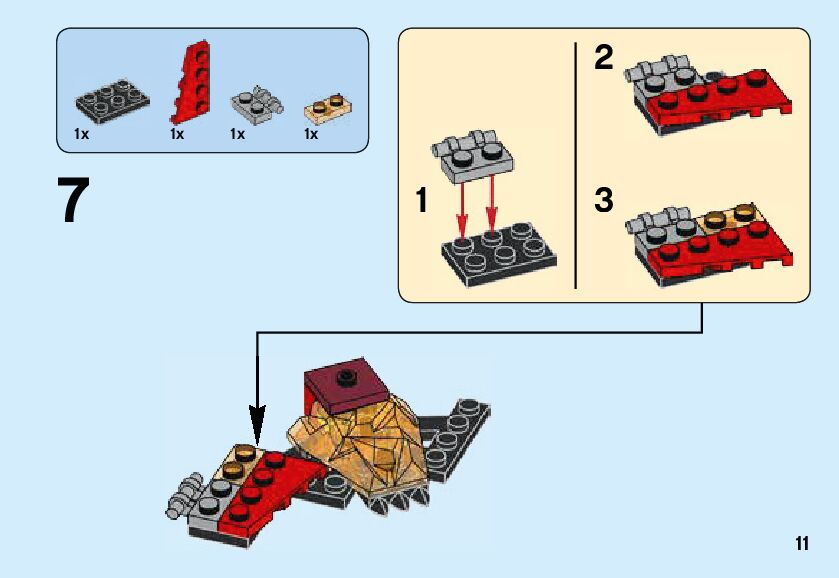 1x 1x 1x 1x

7

1

2

3

11