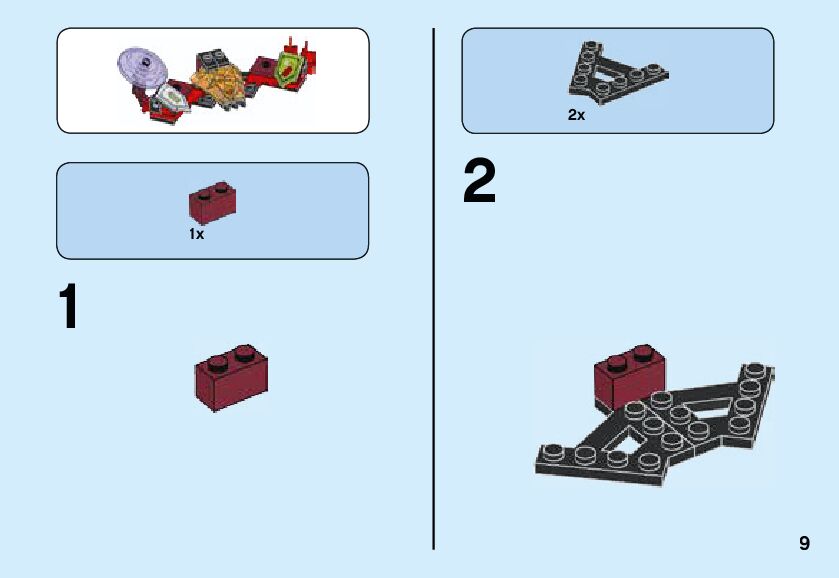 1x

1

2x

2

9