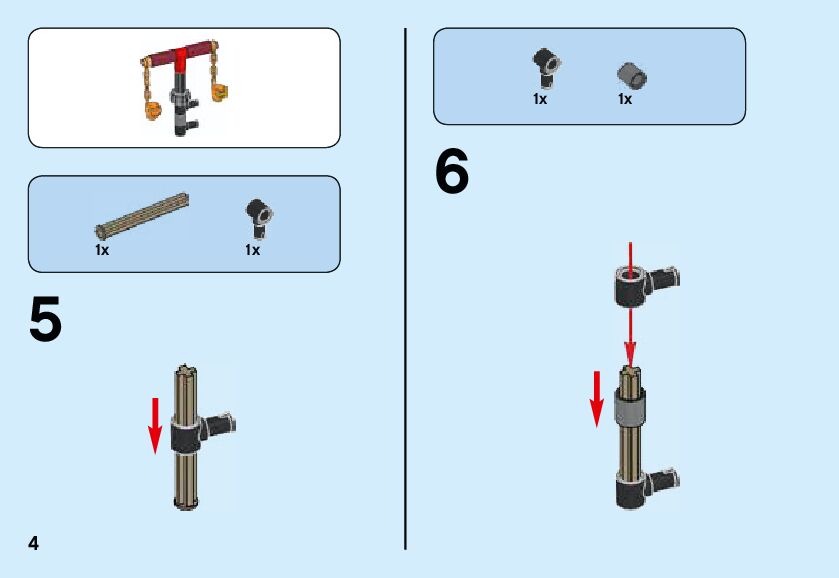 1x

1x

5

4

1x

1x

6