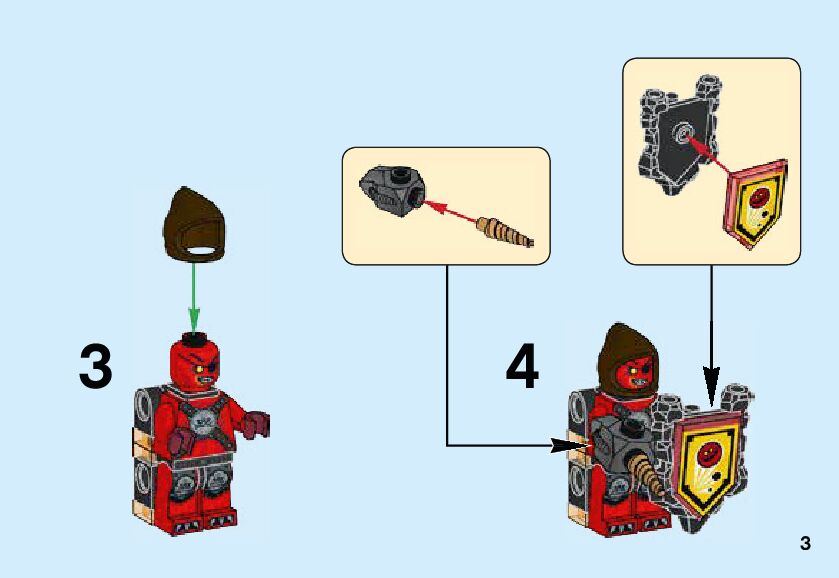 3

4

3