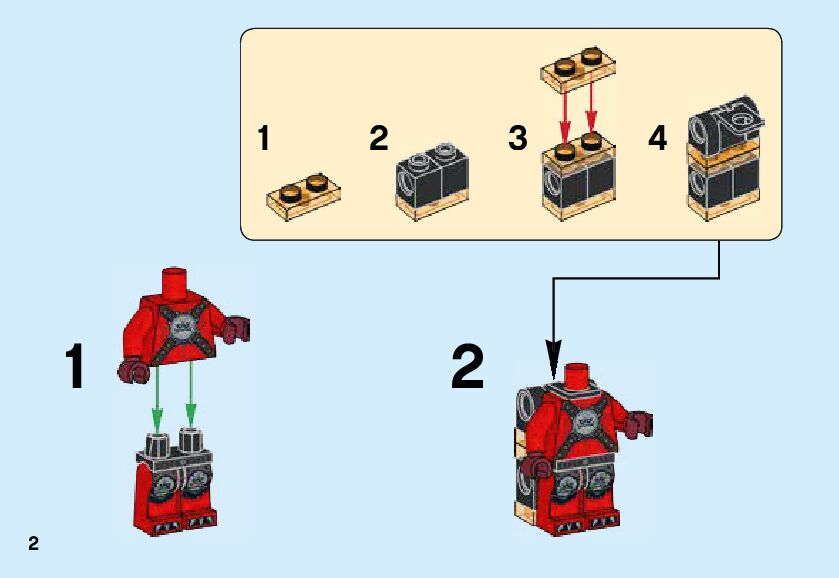 1
2
3
4
1
2
2