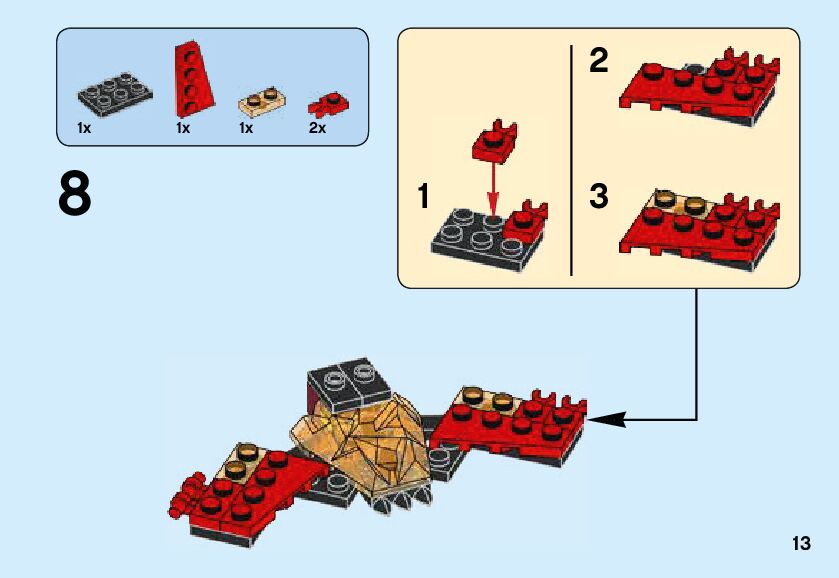 1x 1x 1x 2x

8

1

2

3

13