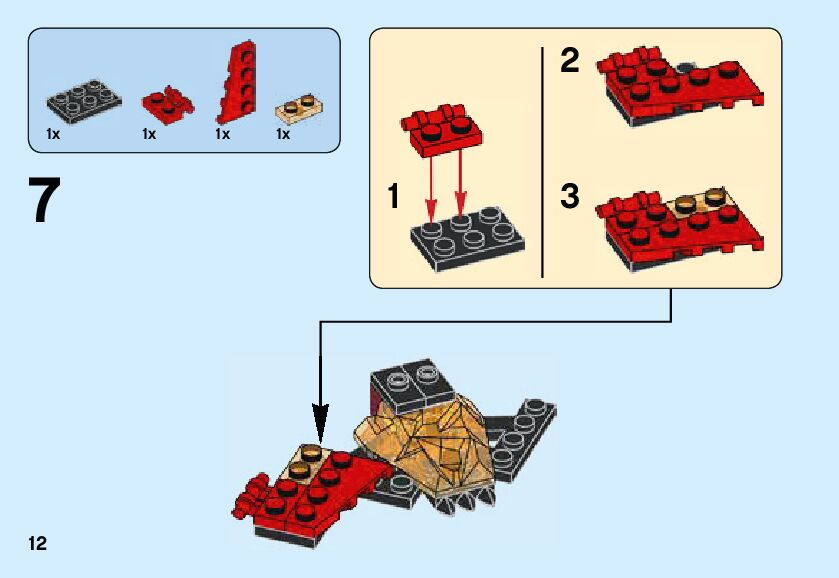 1x 1x 1x 1x

7

1

2

3

12