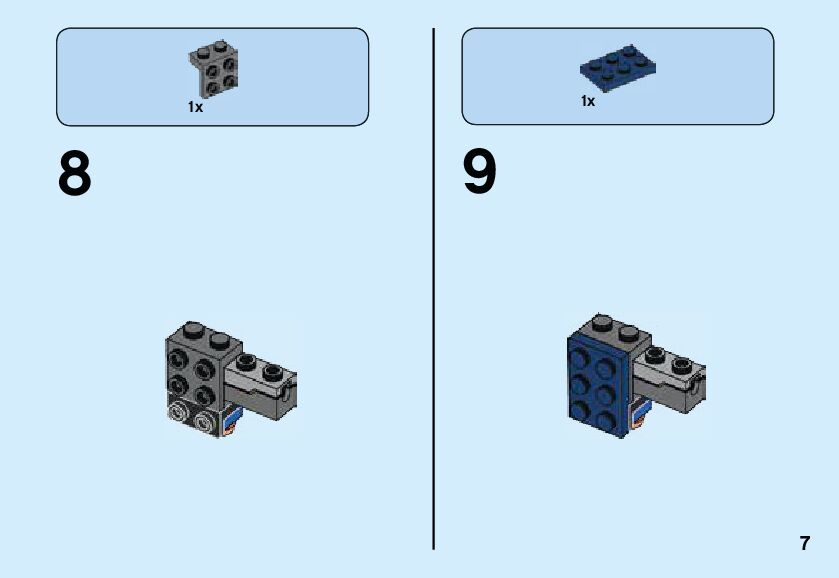 1x

8

1x

9

7