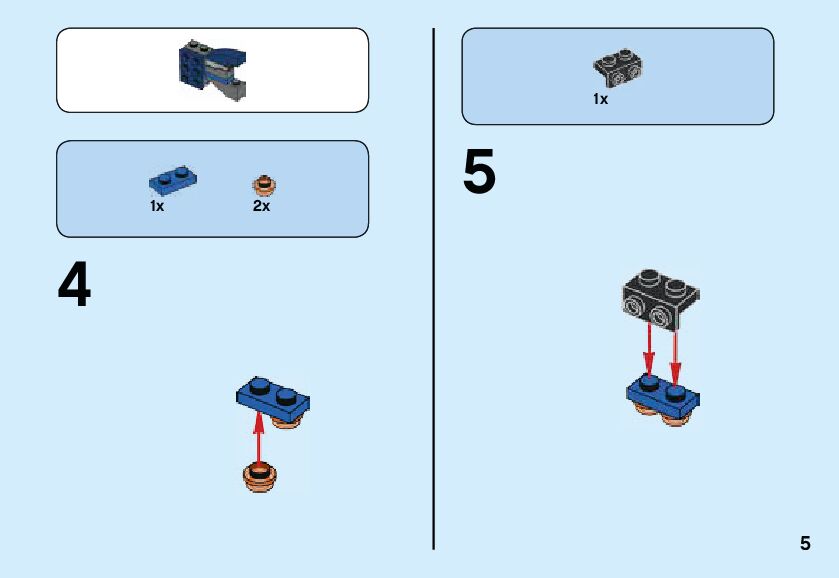 1x

2x

4

1x

5

5