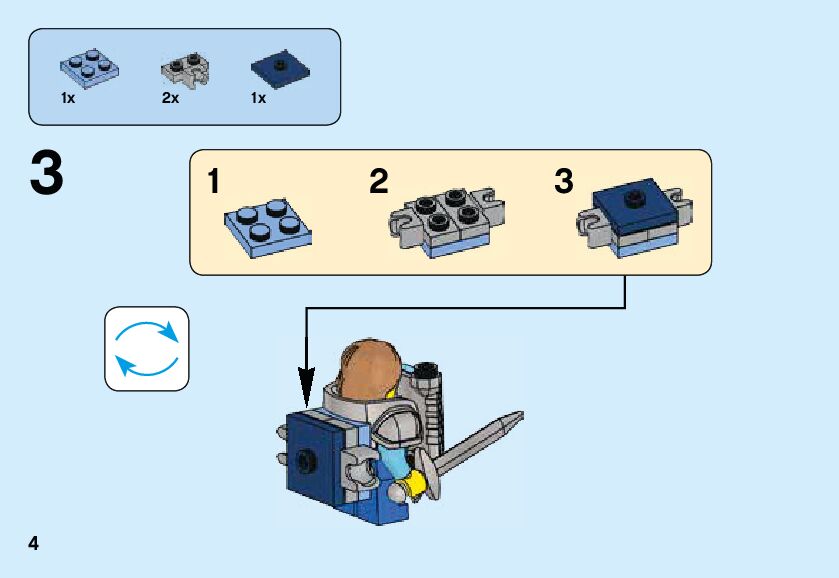 1x 2x 1x

3

1 2 3

4