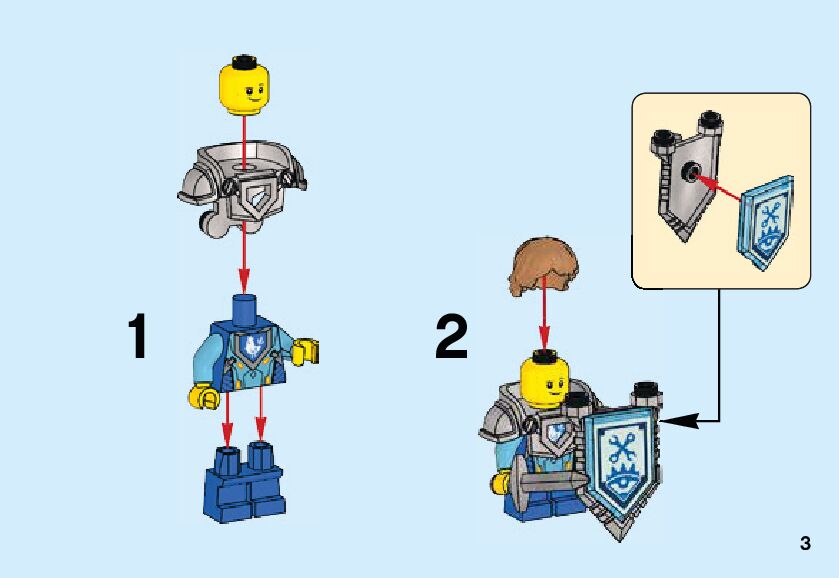 1

2

3