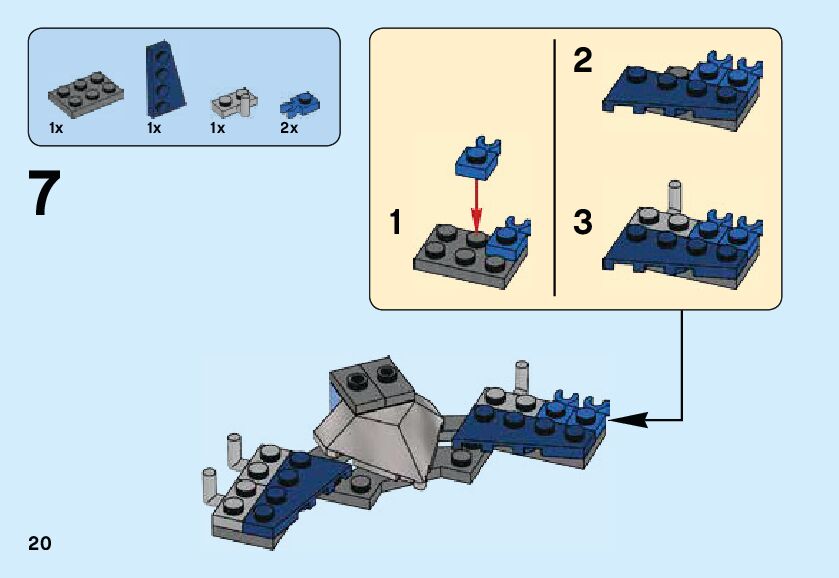 1x 1x 1x 2x

7

1

2

3

20