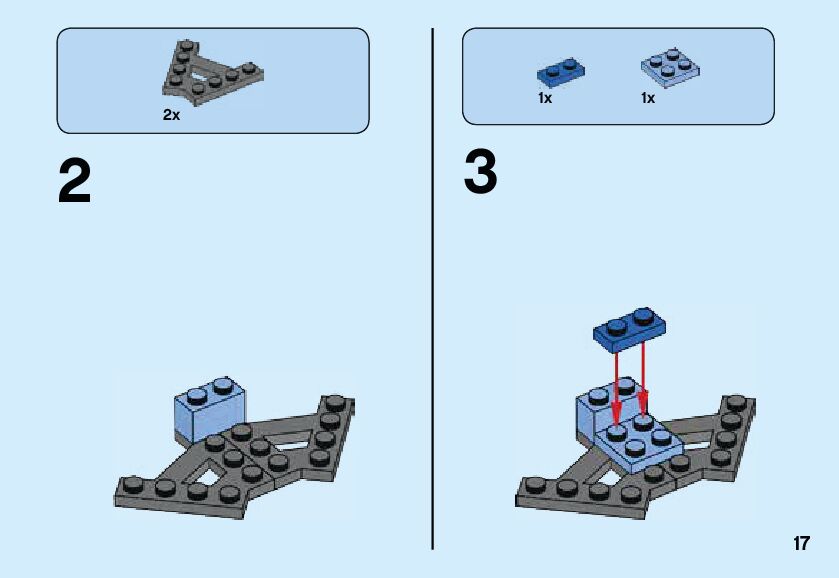 2x

2

1x 1x

3

17