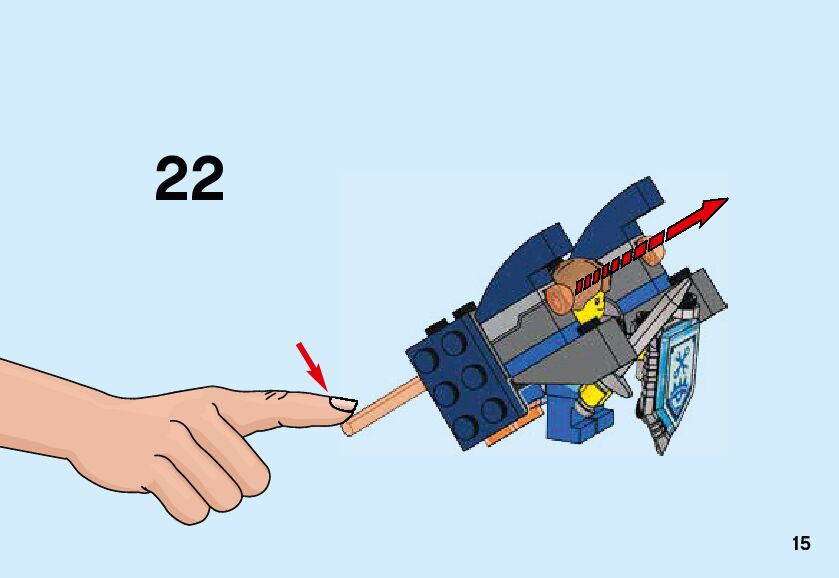 22

15