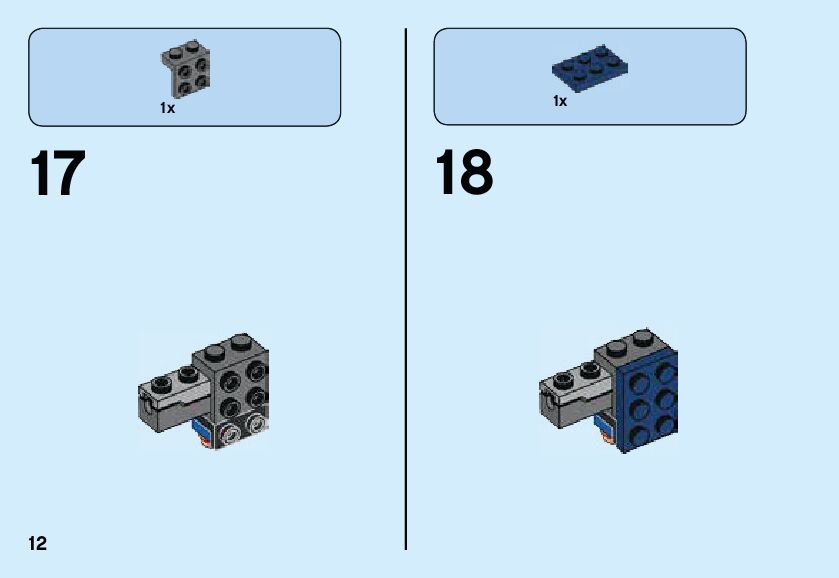 1x

17

1x

18

12