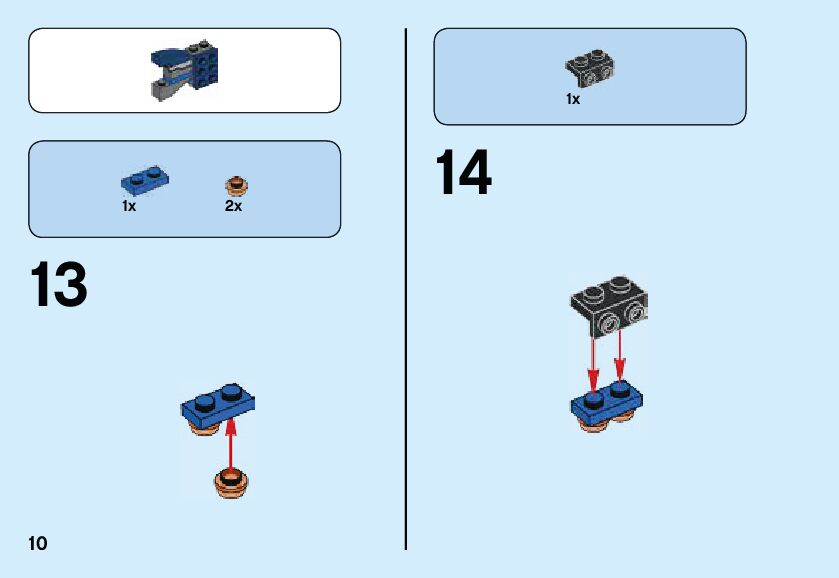 1x

2x

13

10

1x

14