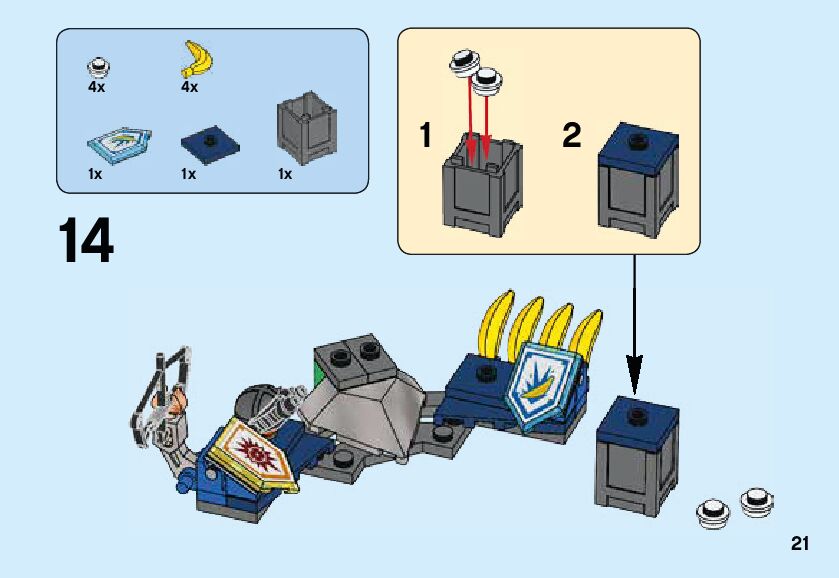 4x
4x
1x
1x
1x

1
2

14

21