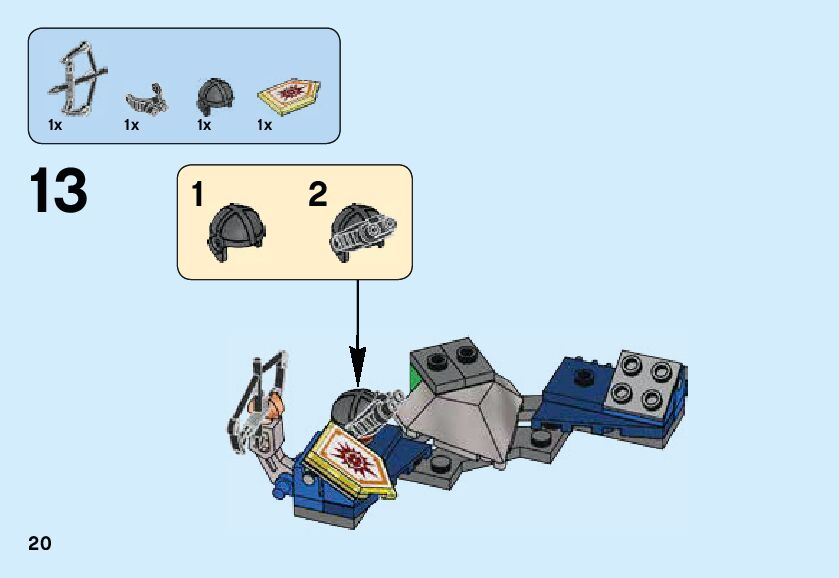 1x 1x 1x 1x

13

1 2

20