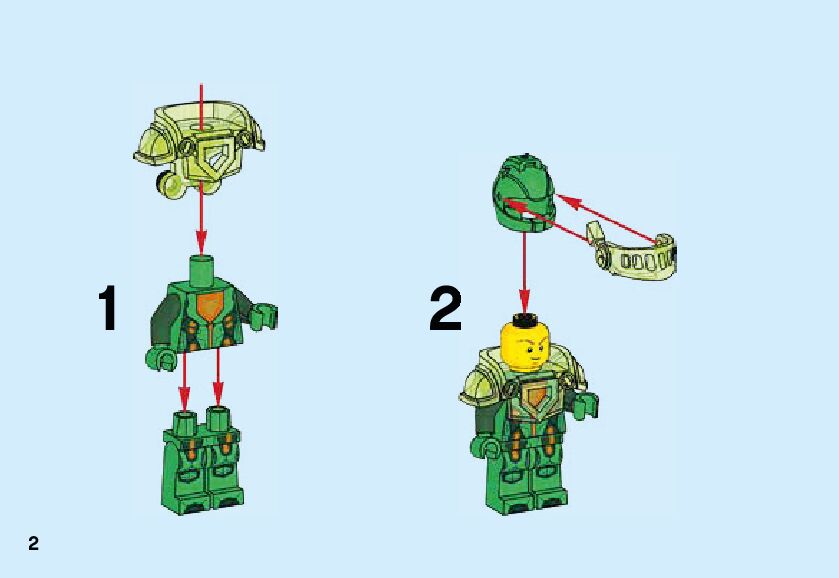 1

2

2