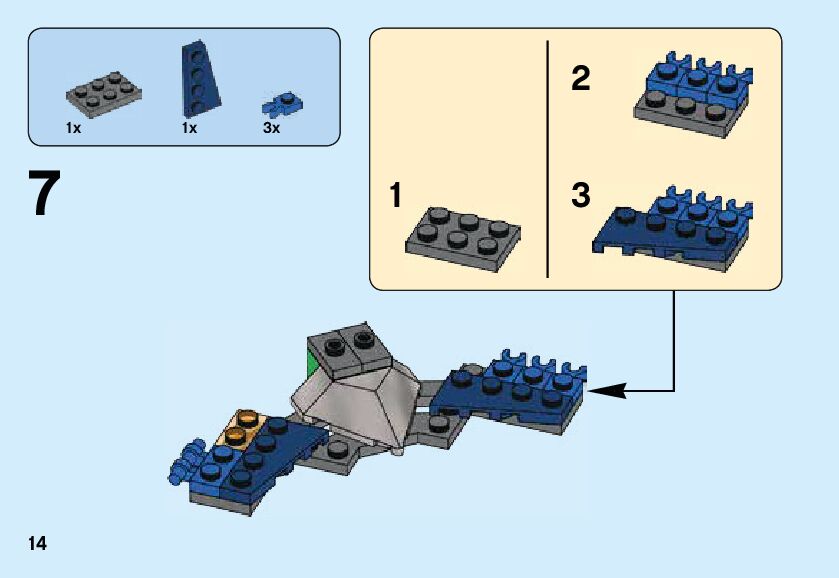 1x
1x
3x

7

1

2

3

14