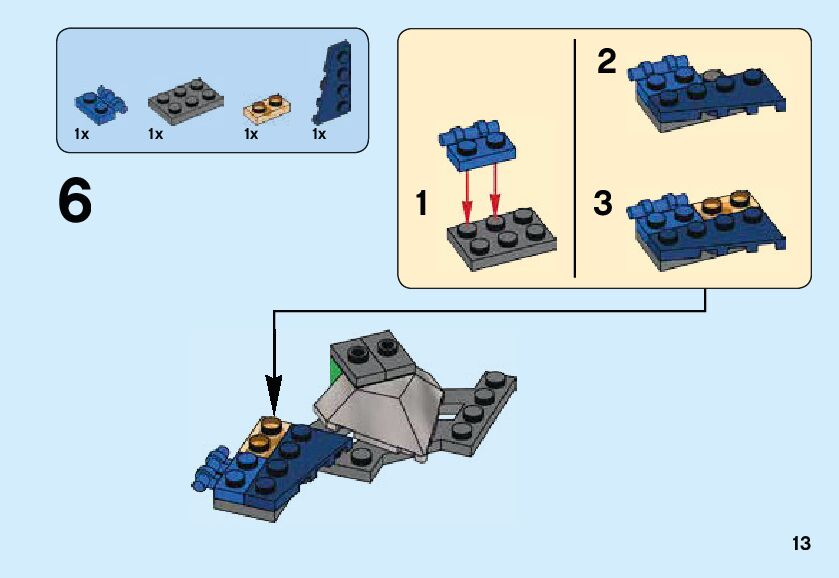 1x 1x 1x 1x

6

1

2

3

13