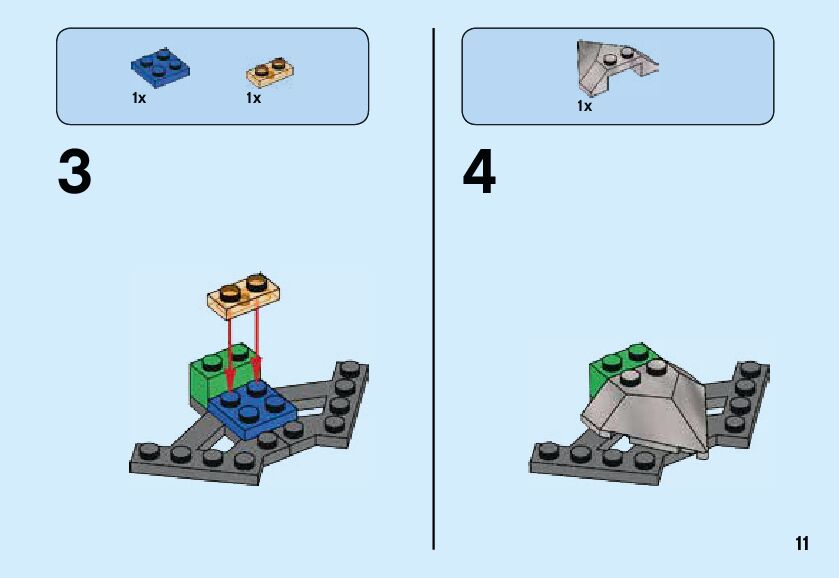 1x
1x

3

1x

4

11