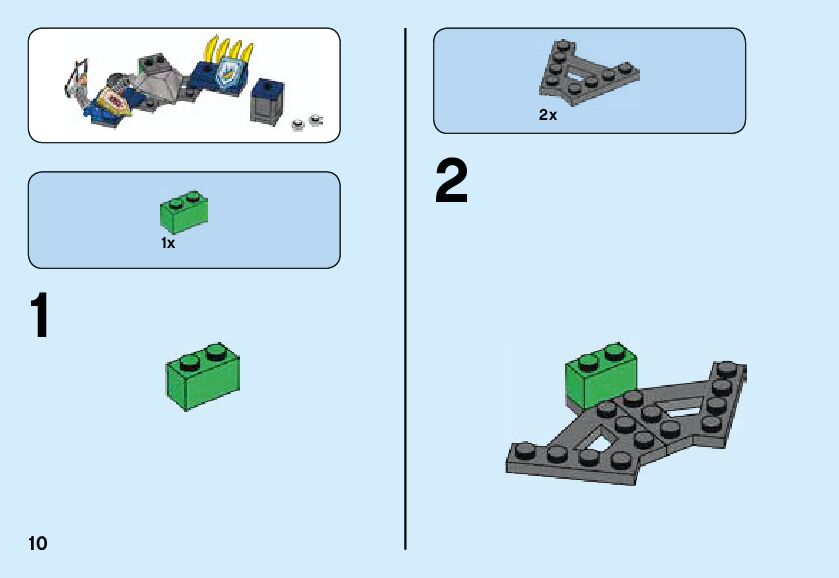 1x

1

10

2x

2