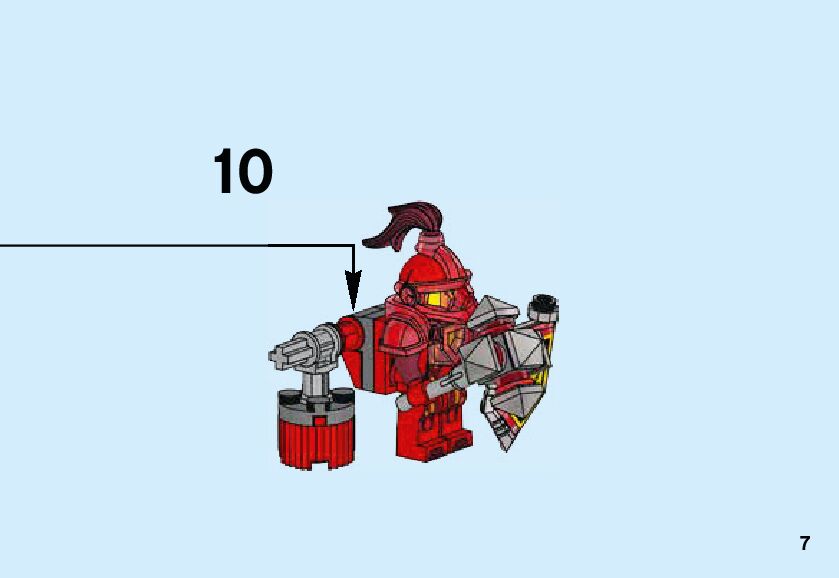 10

7