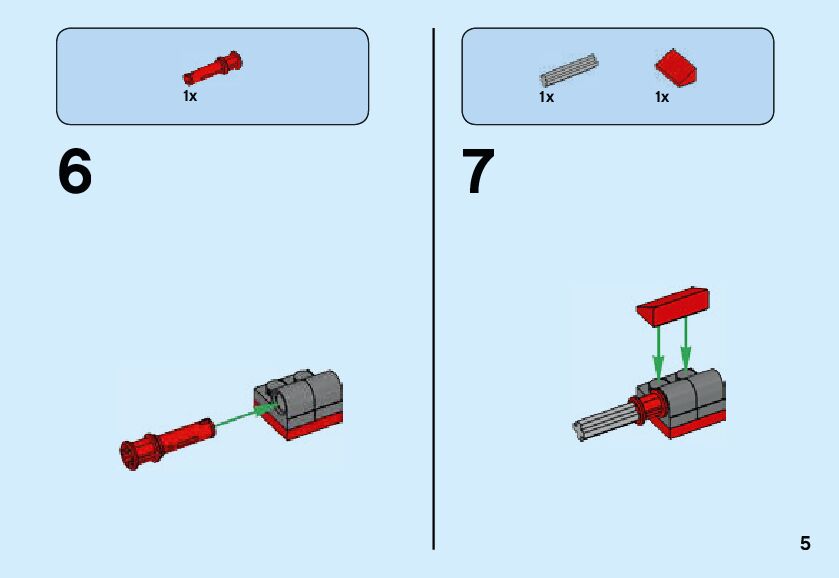 1x

6

1x

1x

7

5