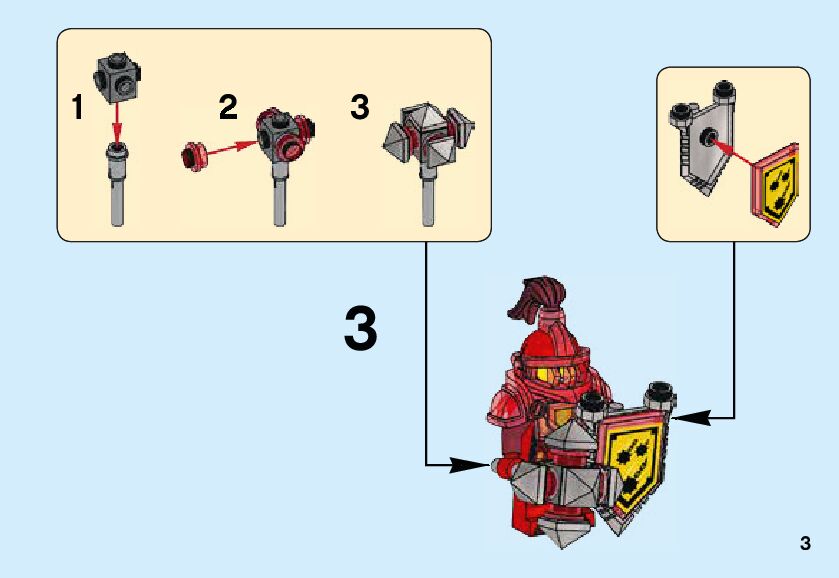 1
2
3
3
3