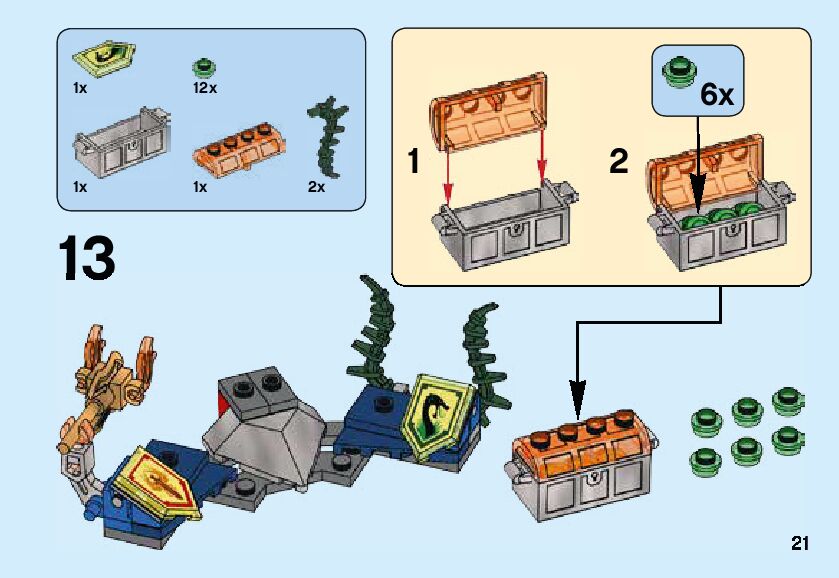 1x
12x
1x
1x
2x

13

1
2
6x

21