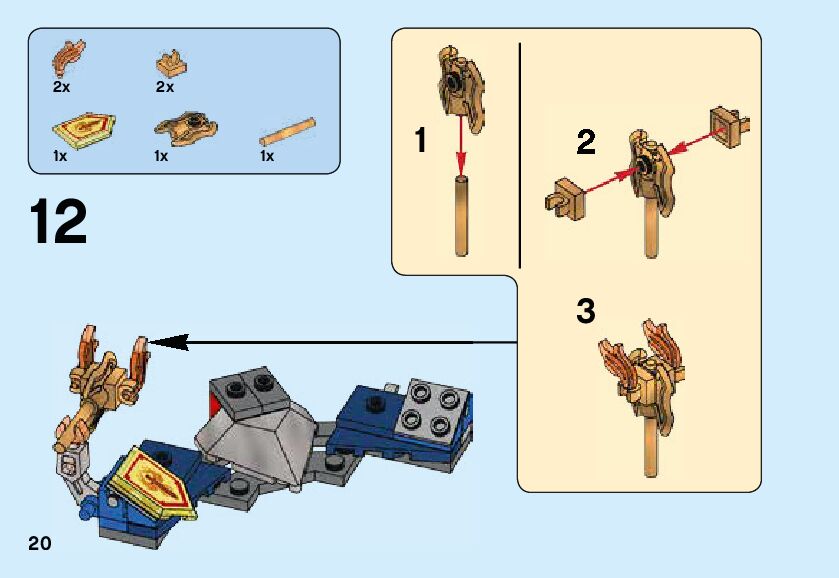 2x
2x
1x
1x
1x

12

1

2

3

20