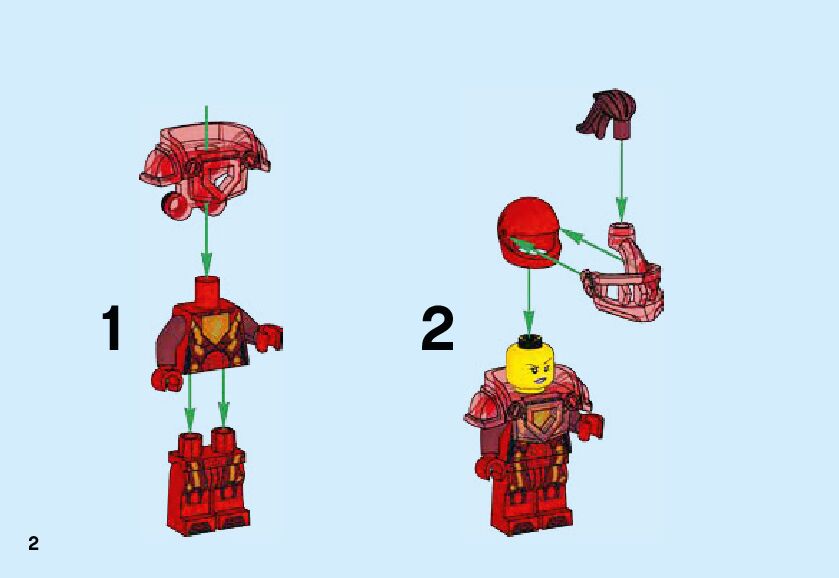 1

2

2