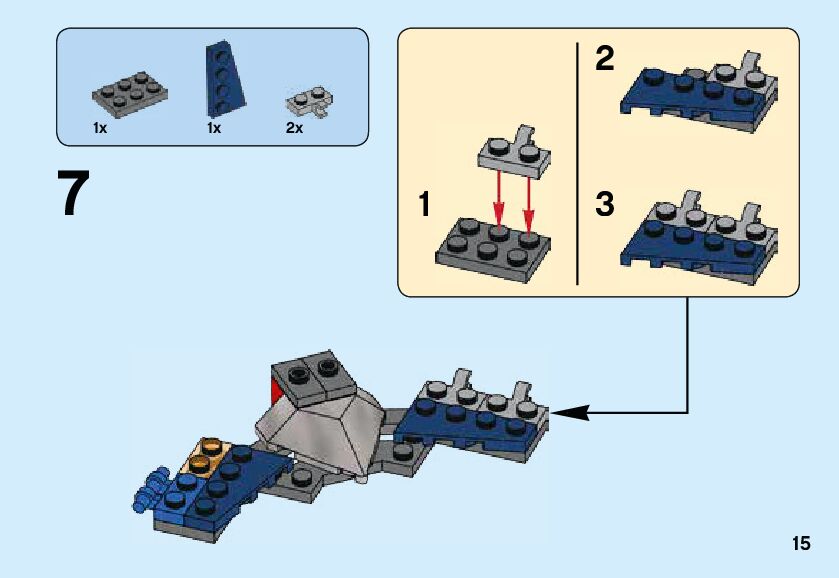 1x 1x 2x

7

1

2

3

15