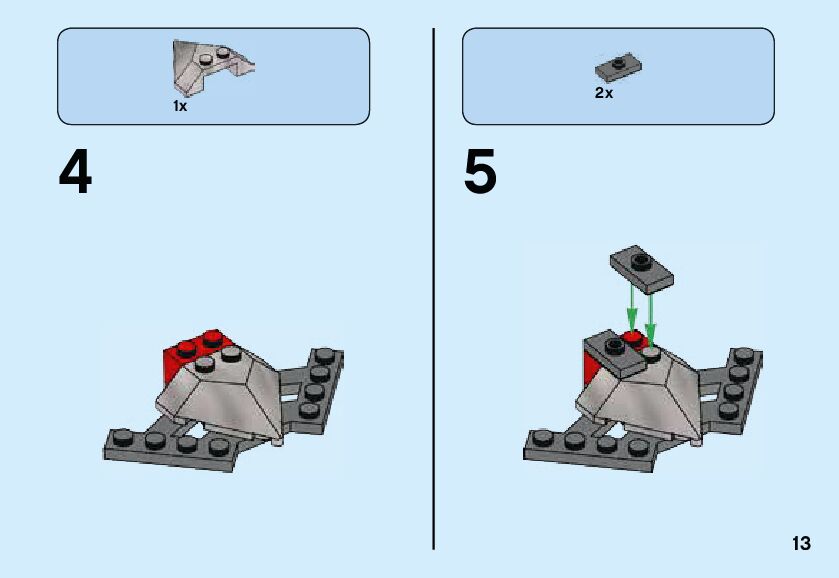 1x

4

2x

5

13