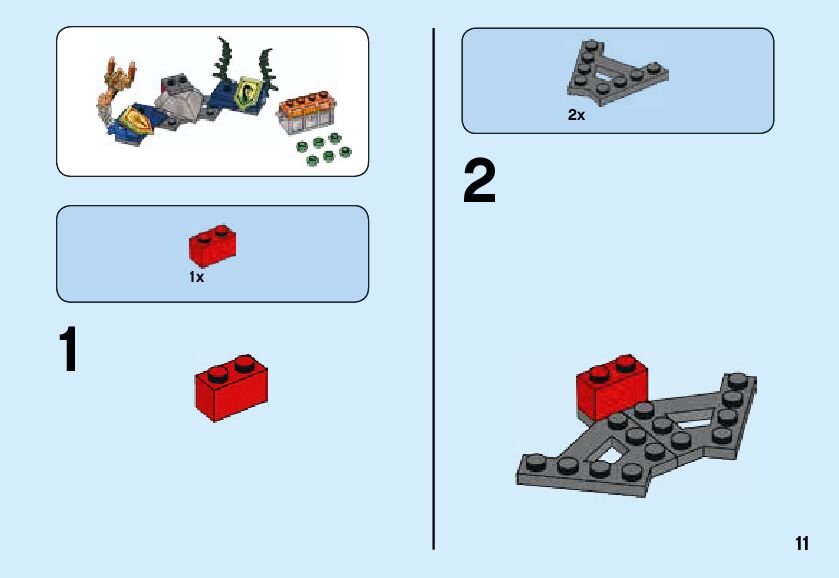 1x

1

2x

2

11