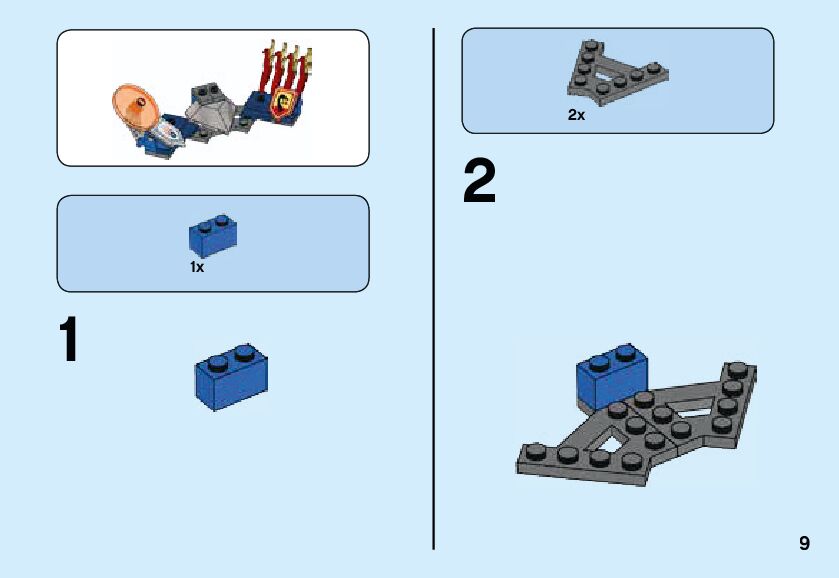 1x

1

2x

2

9