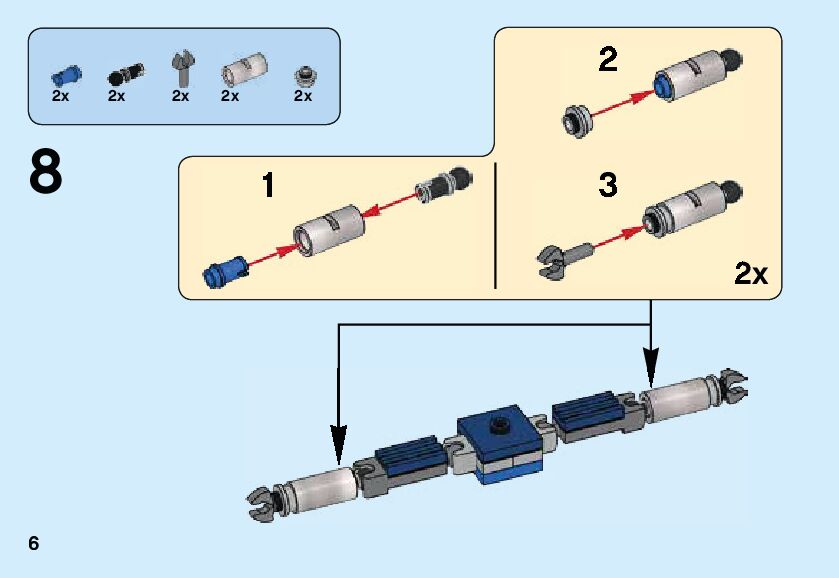 2x 2x 2x 2x 2x

8

1

2

3

2x

6