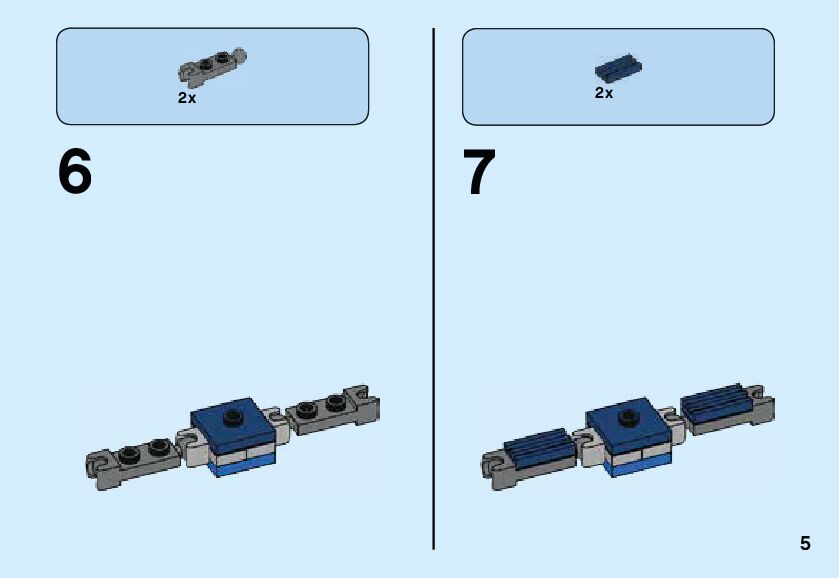 2x

6

2x

7

5