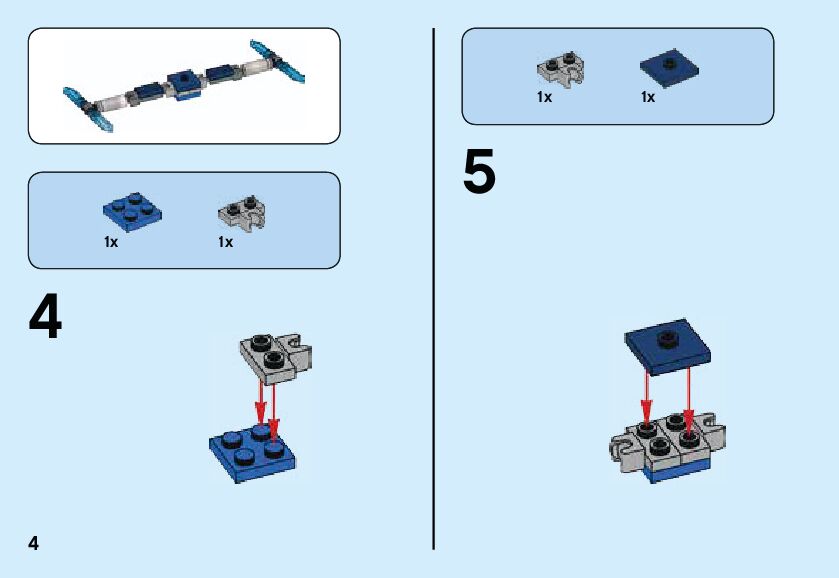 1x 1x

4

4

1x 1x

5