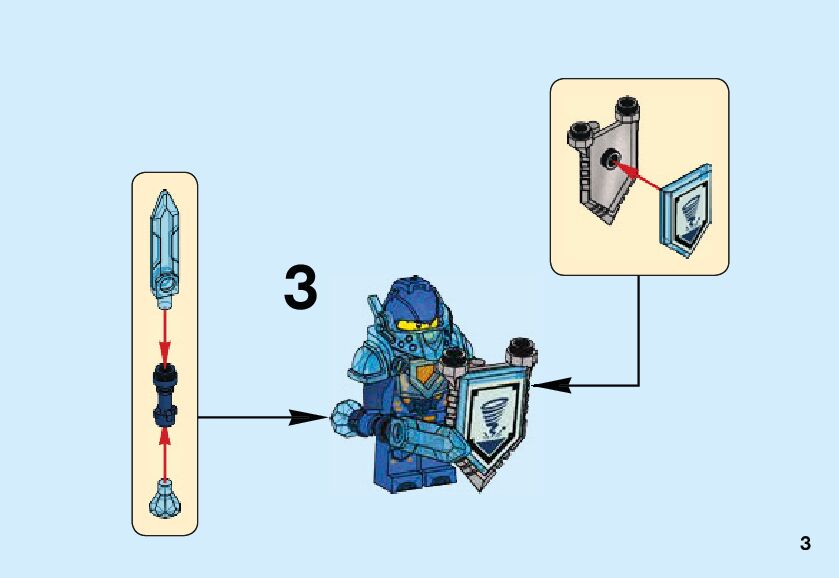 3

3