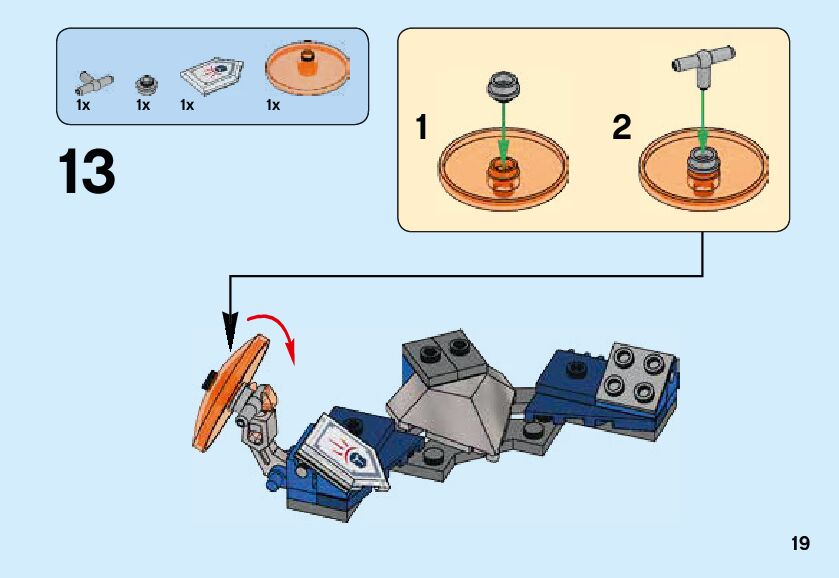 1x 1x 1x 1x

13

1

2

19