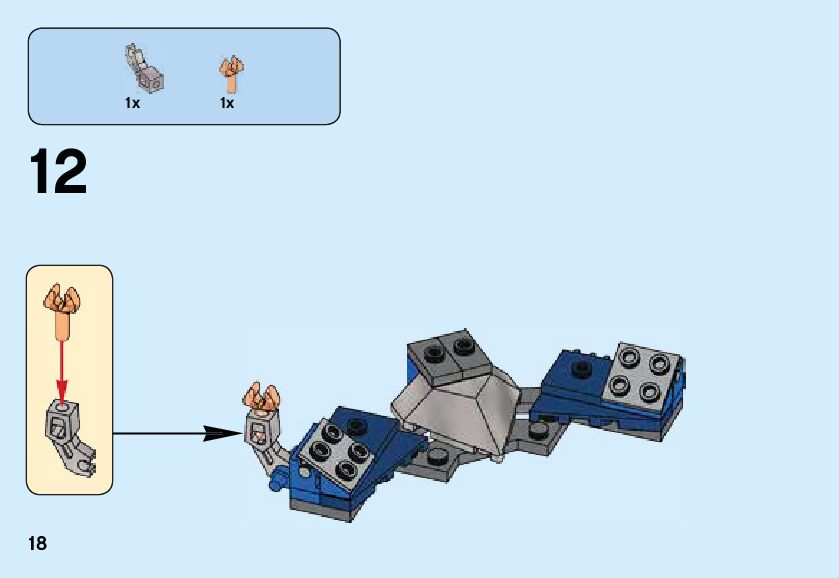 1x 1x

12

18