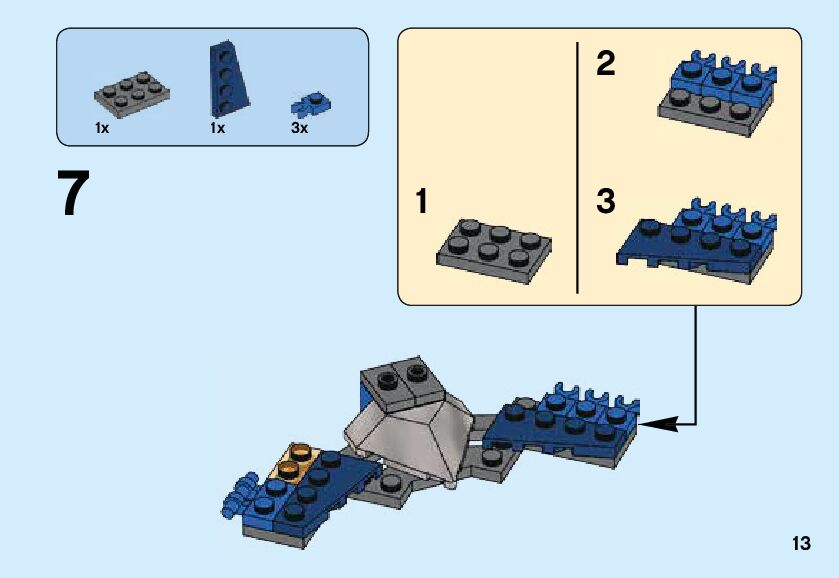 1x 1x 3x

7

1

2

3

13