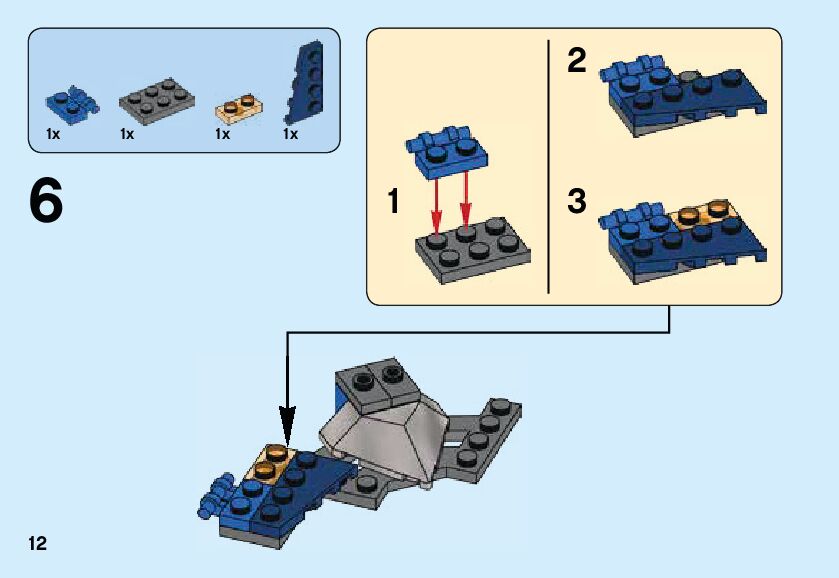 1x 1x 1x 1x

6

1

2

3

12