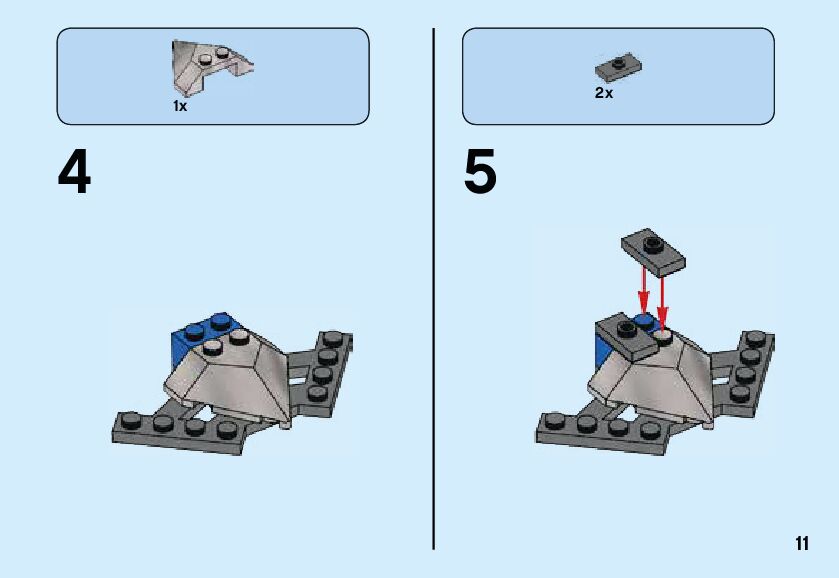 1x

4

2x

5

11