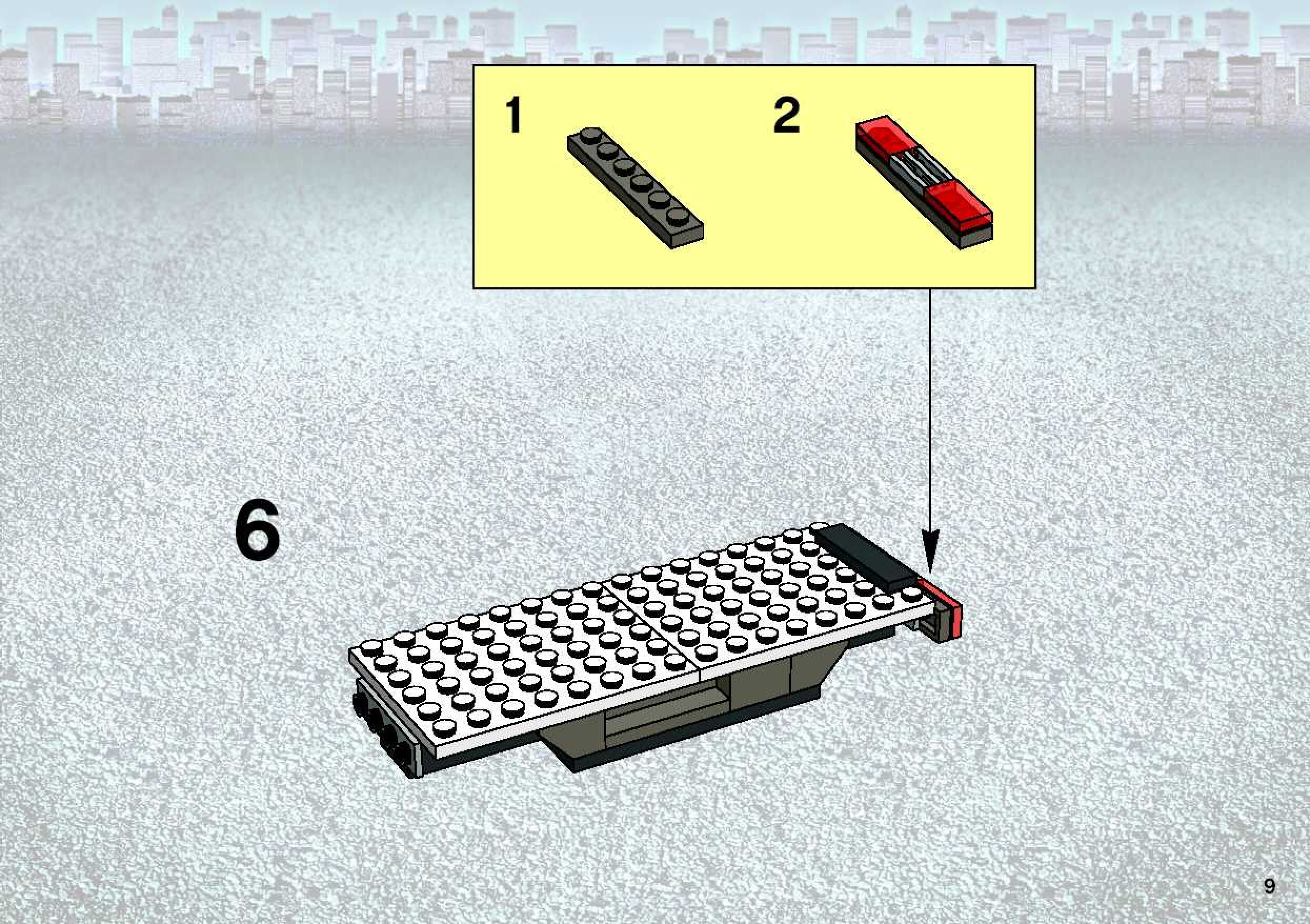 1

2

6

9