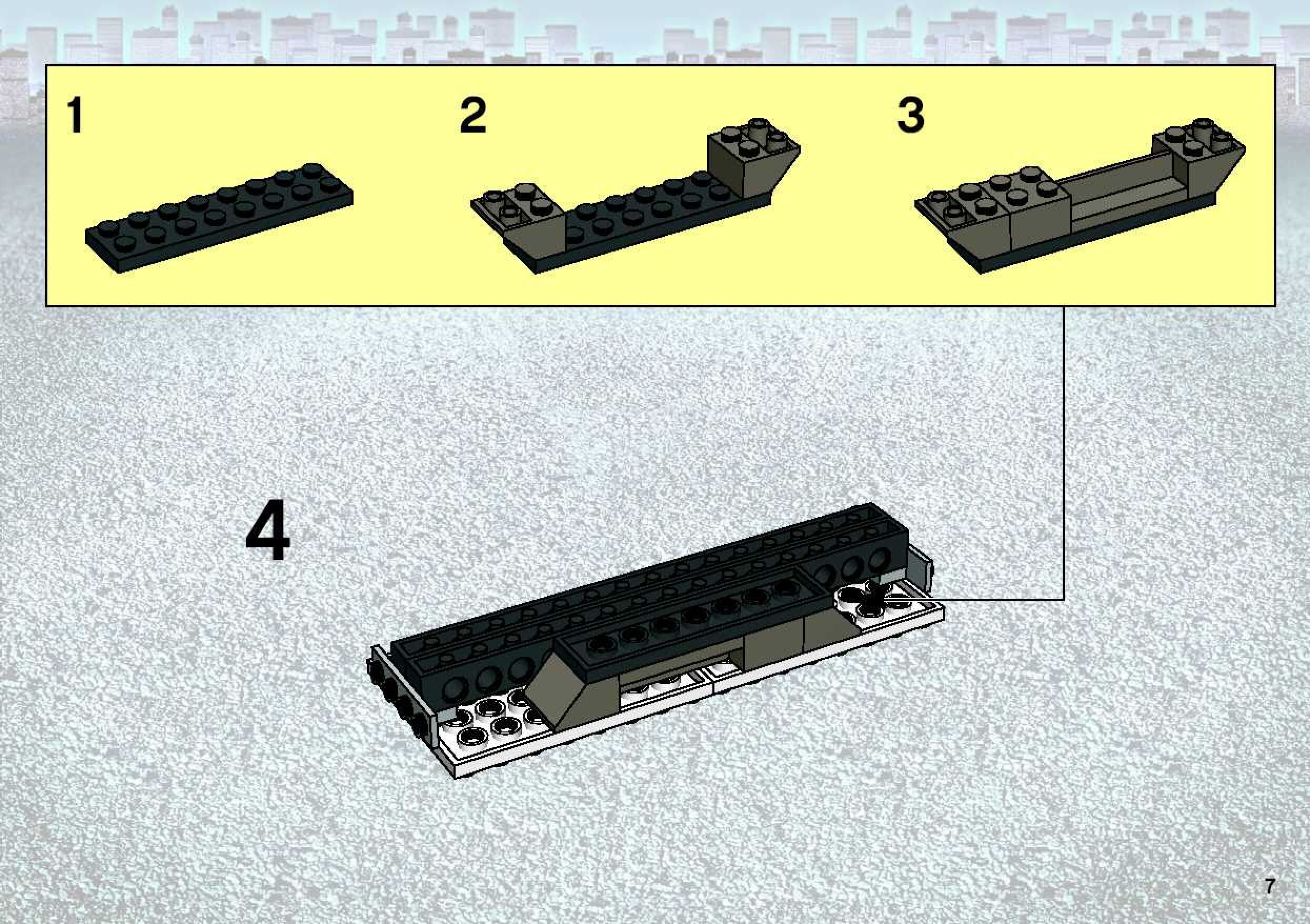 1

2

3

4

7