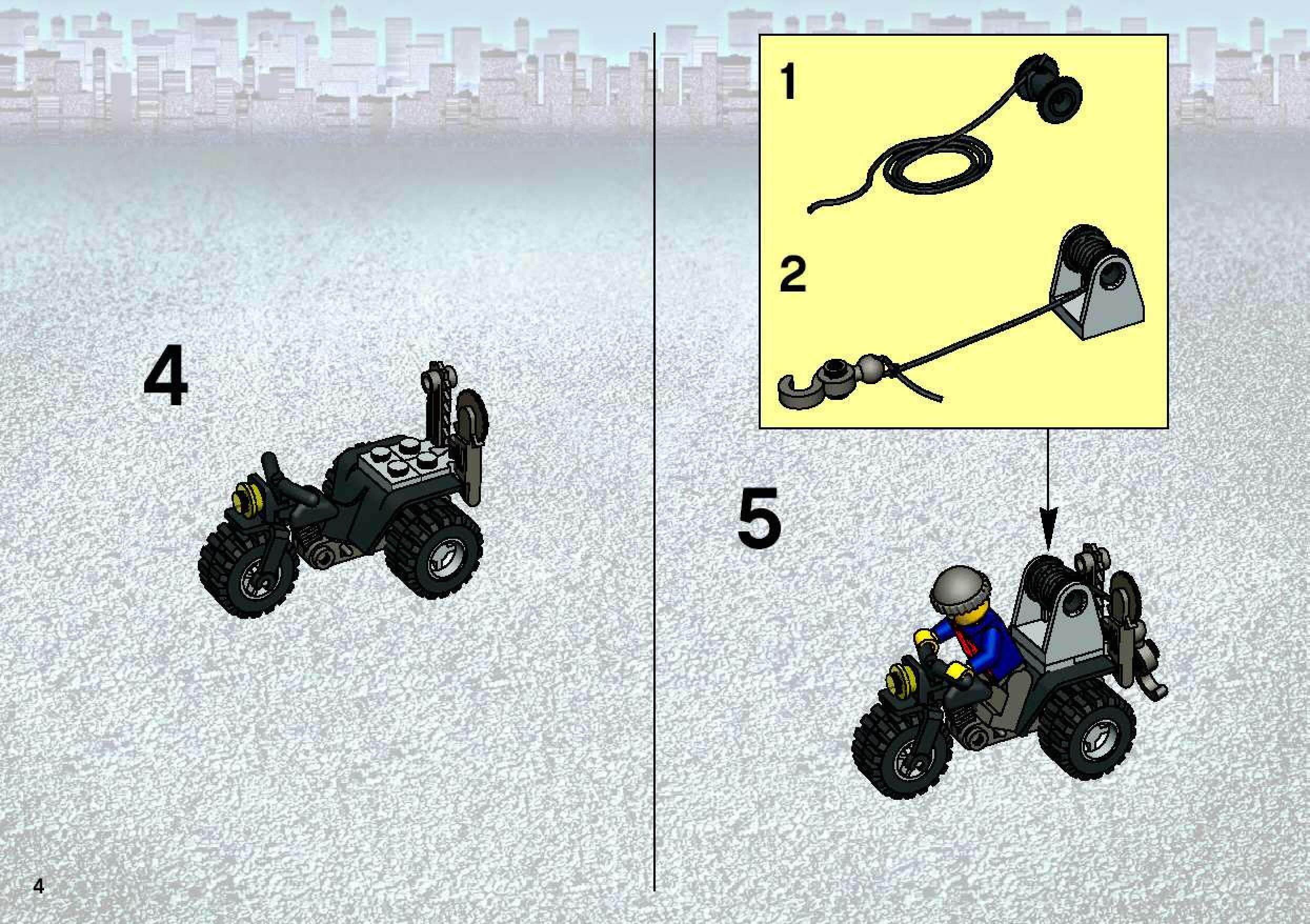 4

1

2

5

4