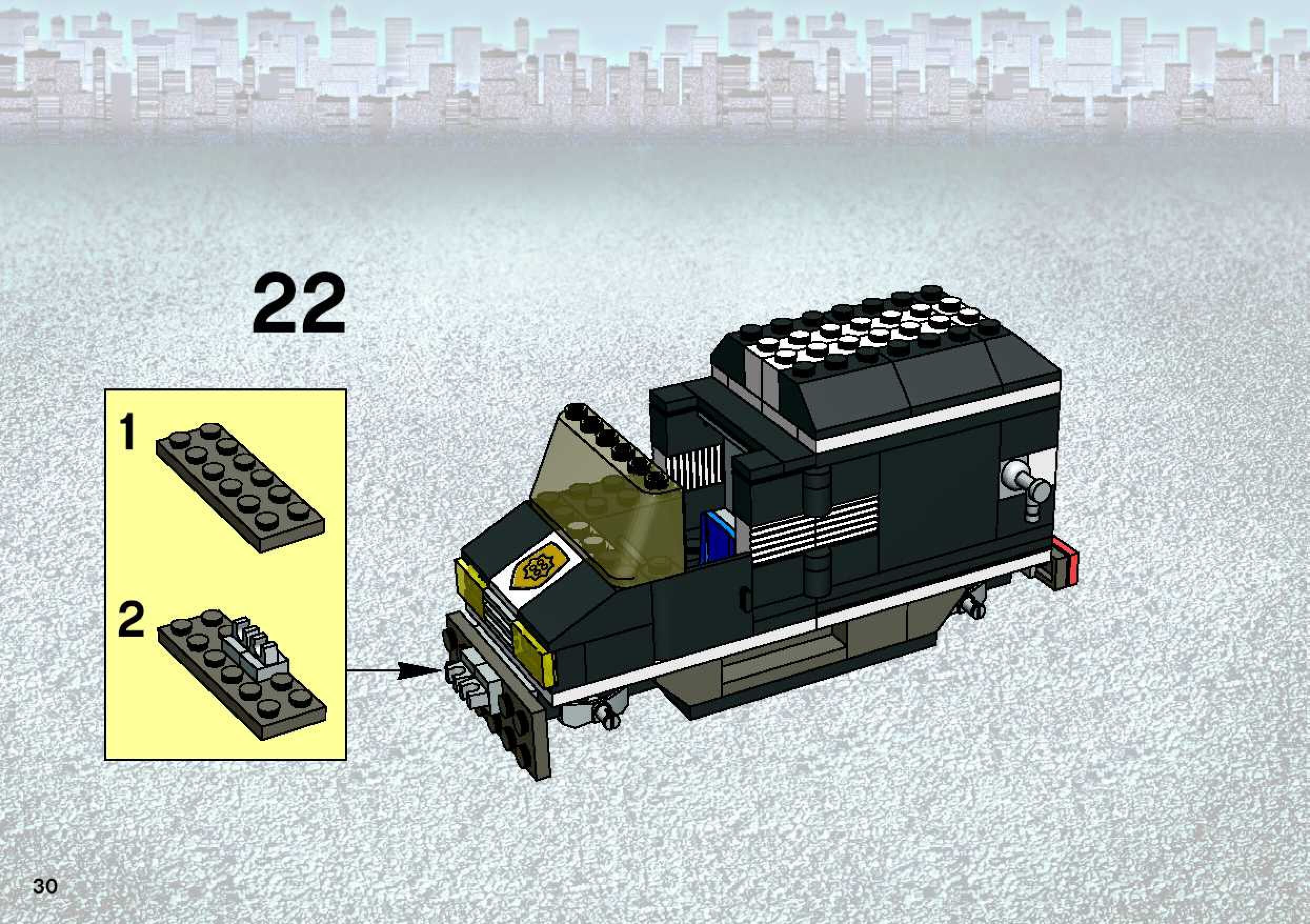 22

1

2

30