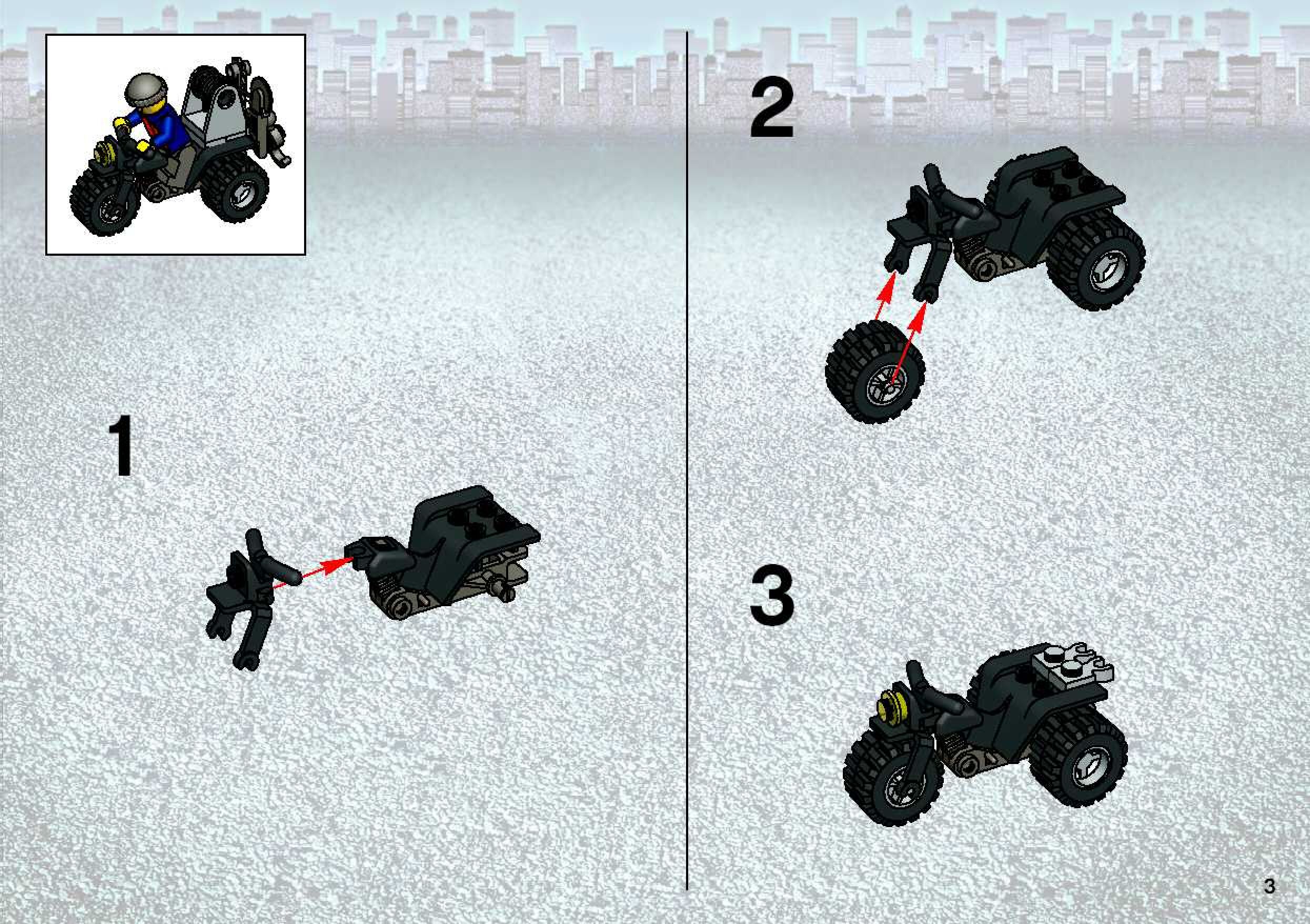 1

2

3

3