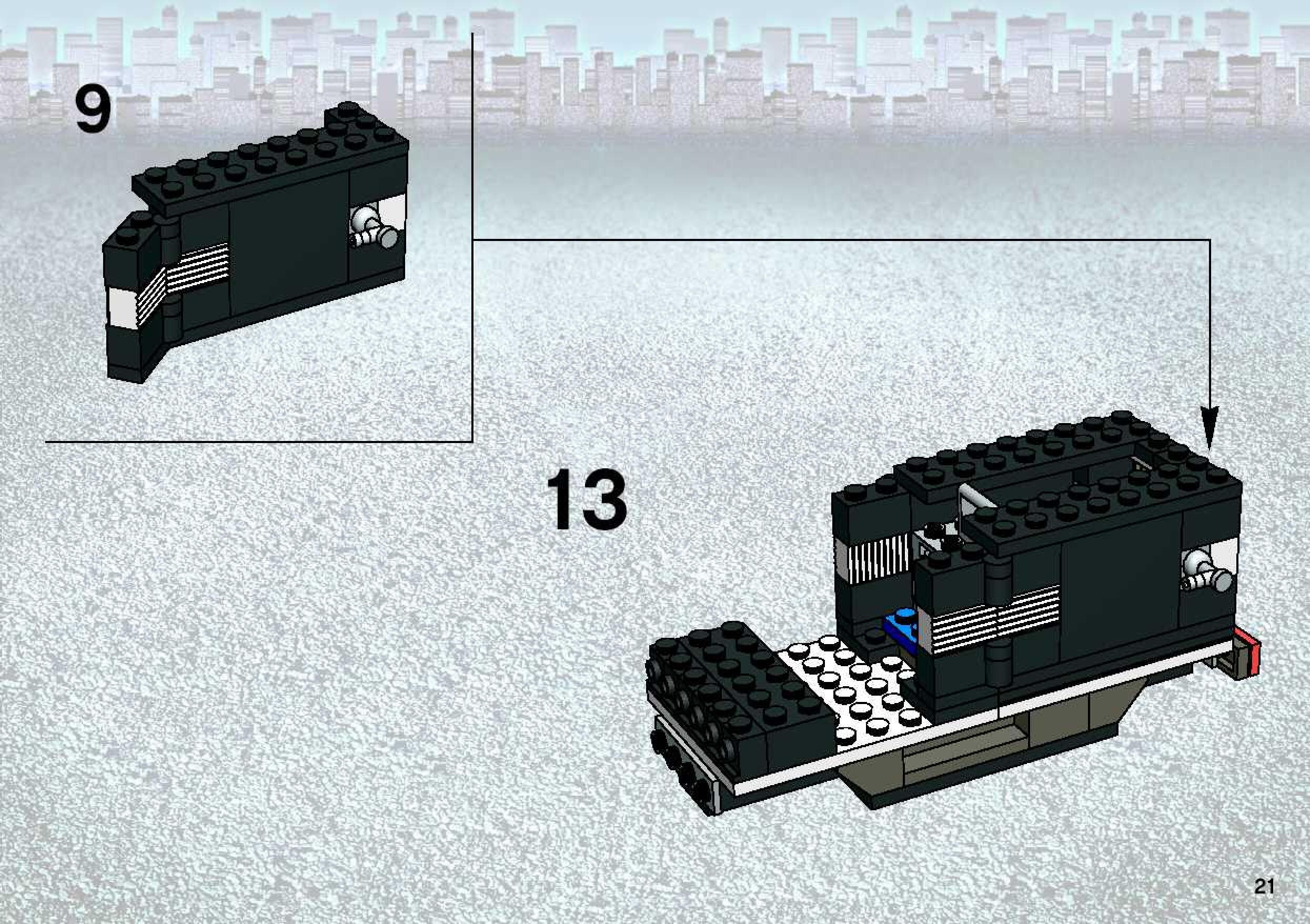 9

13

21