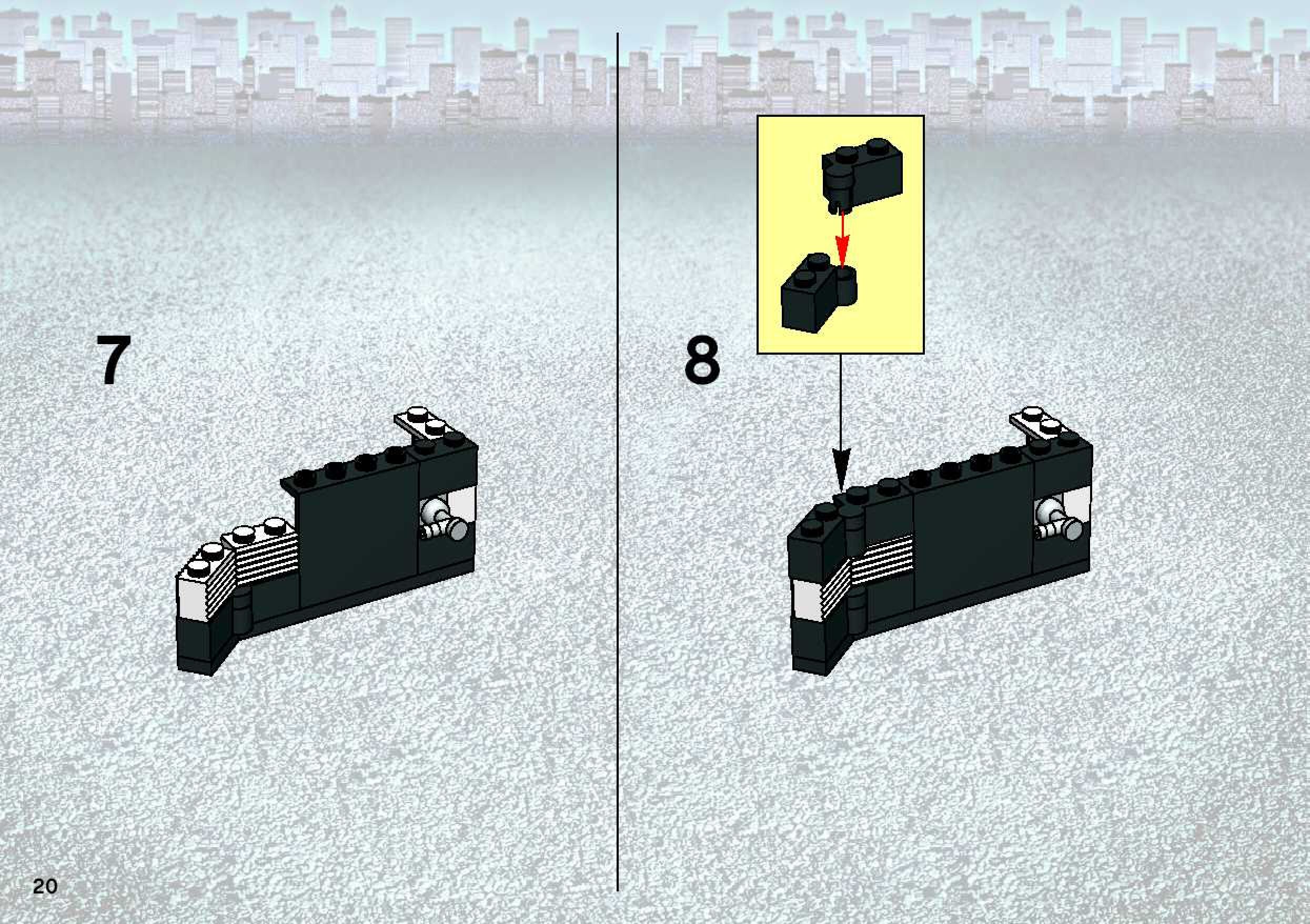 7

8

20