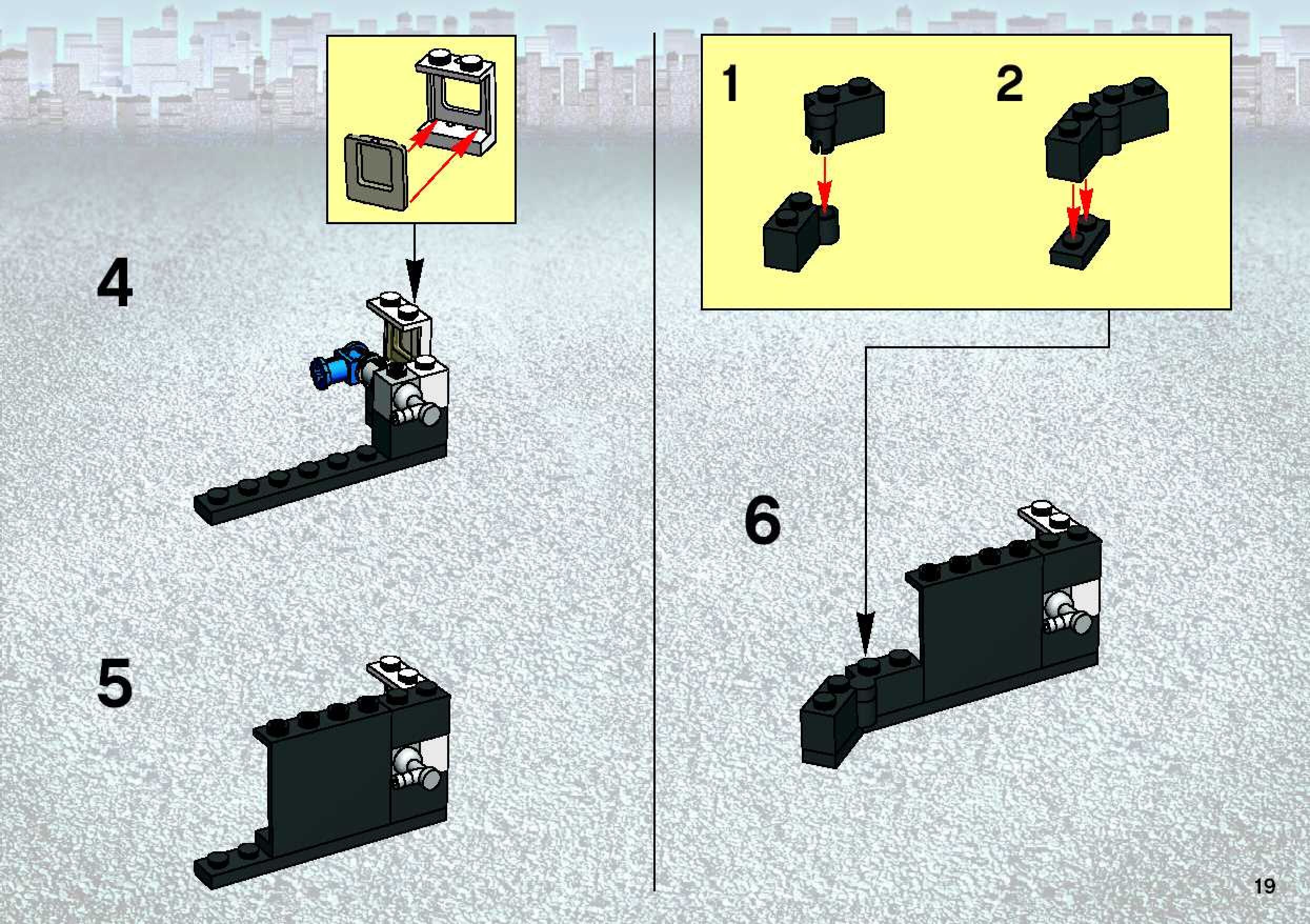 4

5

1

2

6

19